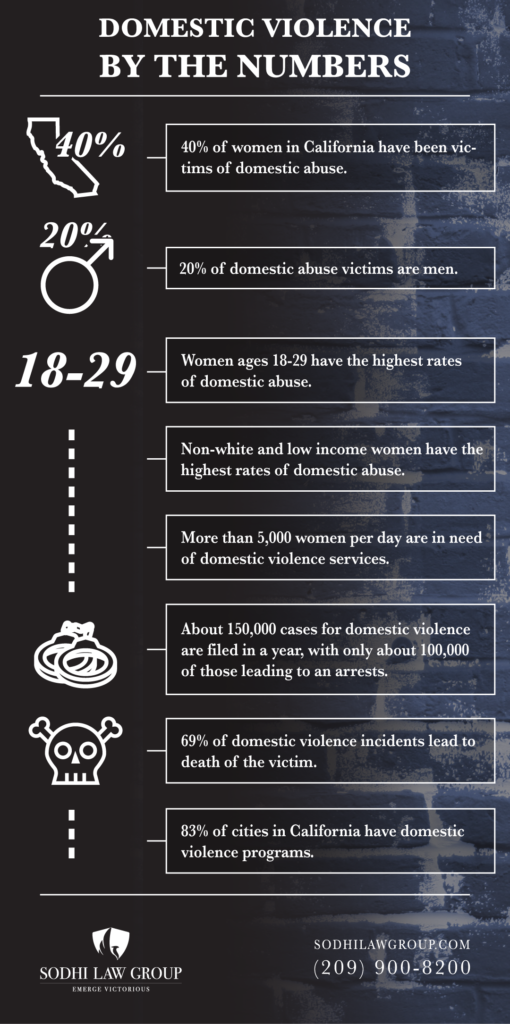 DOMESTIC VIOLENCE
BY THE NUMBERS

40%

40% of women in California have been victims of domestic abuse.

20%

20% of domestic abuse victims are men.

18-29

Women ages 18-29 have the highest rates of domestic abuse.

Non-white and low income women have the highest rates of domestic abuse.

More than 5,000 women per day are in need of domestic violence services.

About 150,000 cases for domestic violence are filed in a year, with only about 100,000 of those leading to an arrests.

69% of domestic violence incidents lead to death of the victim.

83% of cities in California have domestic violence programs.

SODHI LAW GROUP
EMERGE VICTORIOUS

SODHILAWGROUP.COM
(209) 900-8200