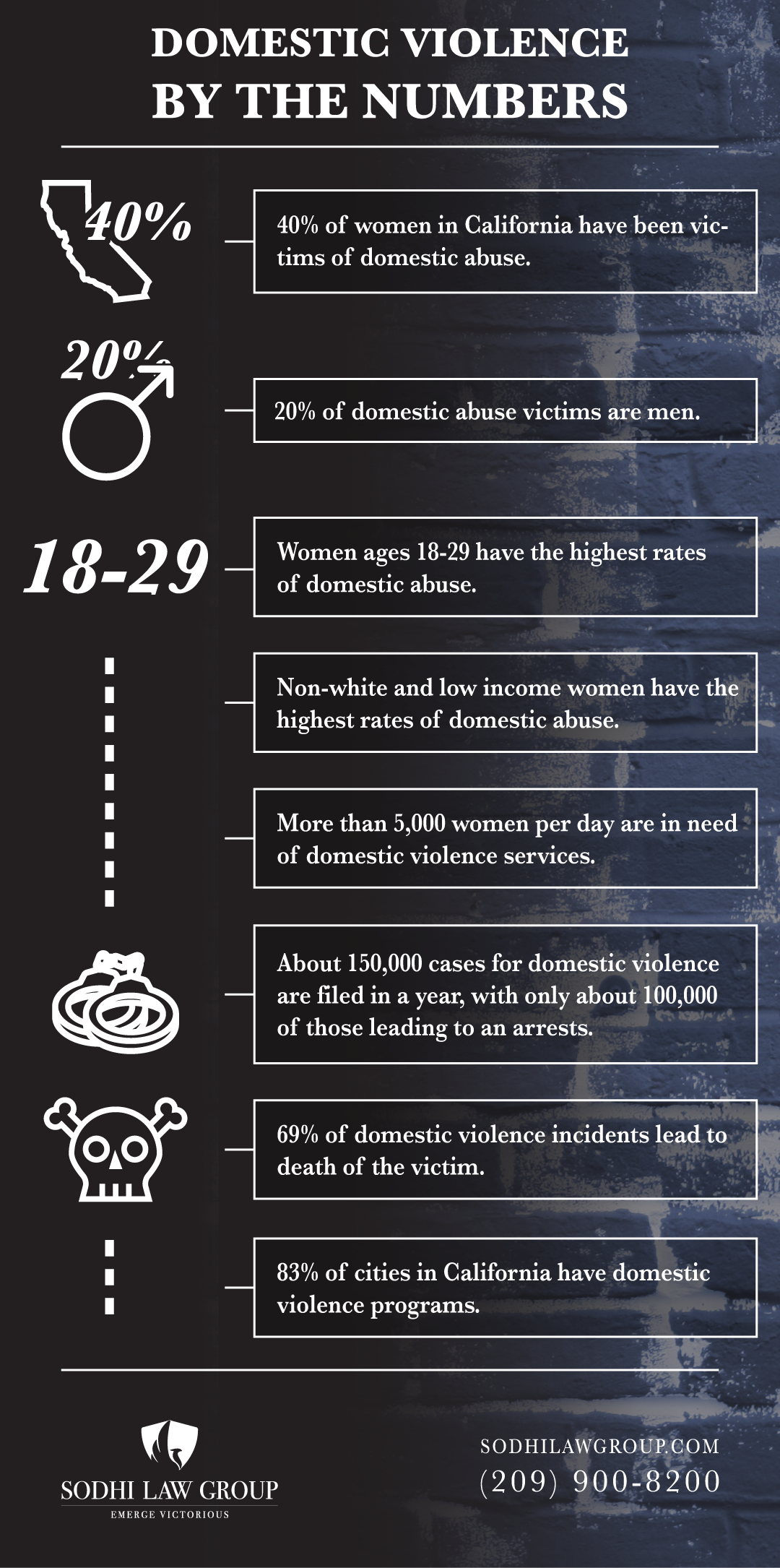 DOMESTIC VIOLENCE BY THE NUMBERS

40%

40% of women in California have been victims of domestic abuse.

20%

20% of domestic abuse victims are men.

18-29

Women ages 18-29 have the highest rates of domestic abuse.

Non-white and low income women have the highest rates of domestic abuse.

More than 5,000 women per day are in need of domestic violence services.

About 150,000 cases for domestic violence are filed in a year, with only about 100,000 of those leading to an arrests.

69% of domestic violence incidents lead to death of the victim.

83% of cities in California have domestic violence programs.

SODHI LAW GROUP
EMERGE VICTORIOUS

SODHILAWGROUP.COM
(209) 900-8200