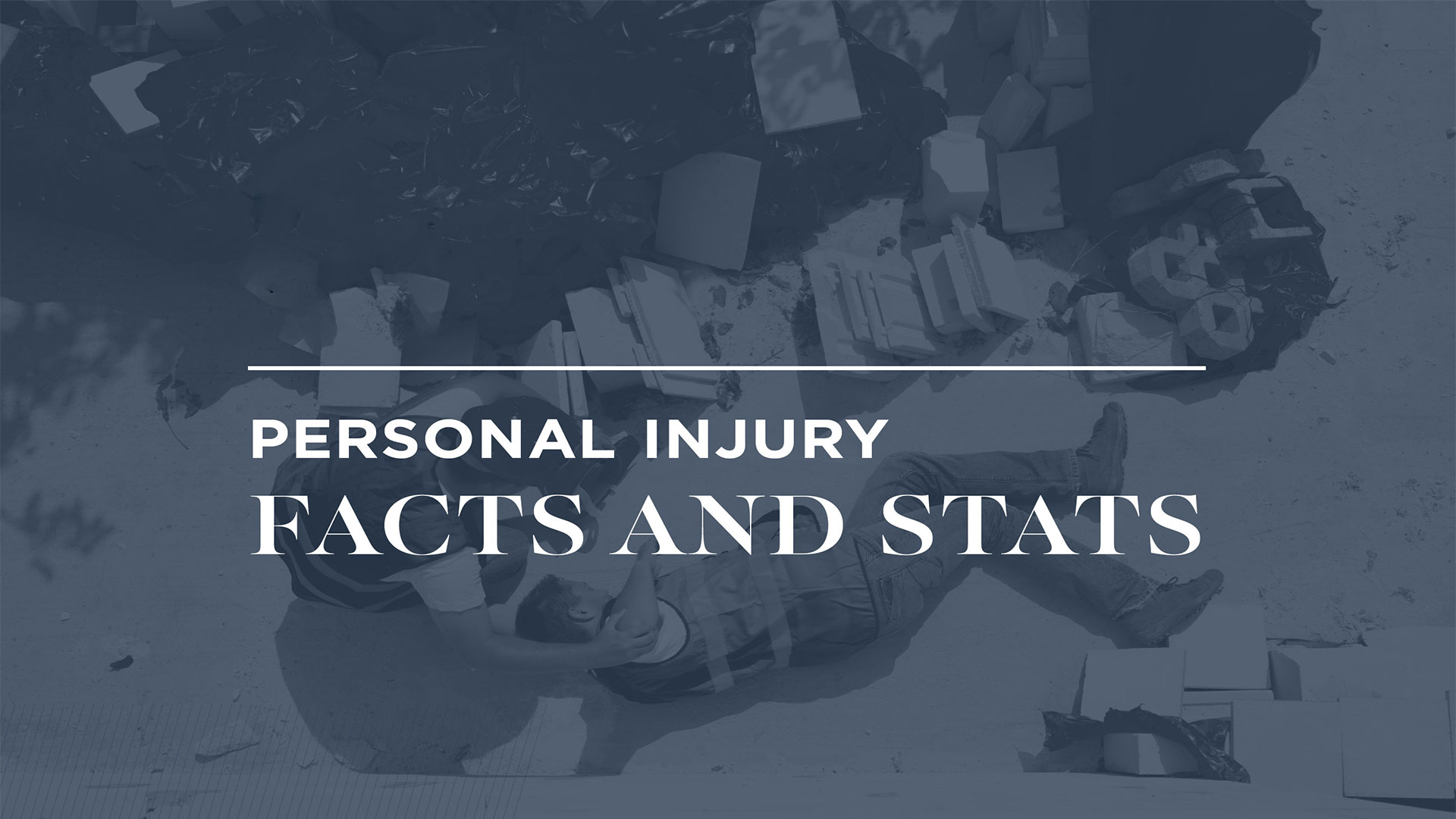 PERSONAL INJURY

FACTS AND STATS