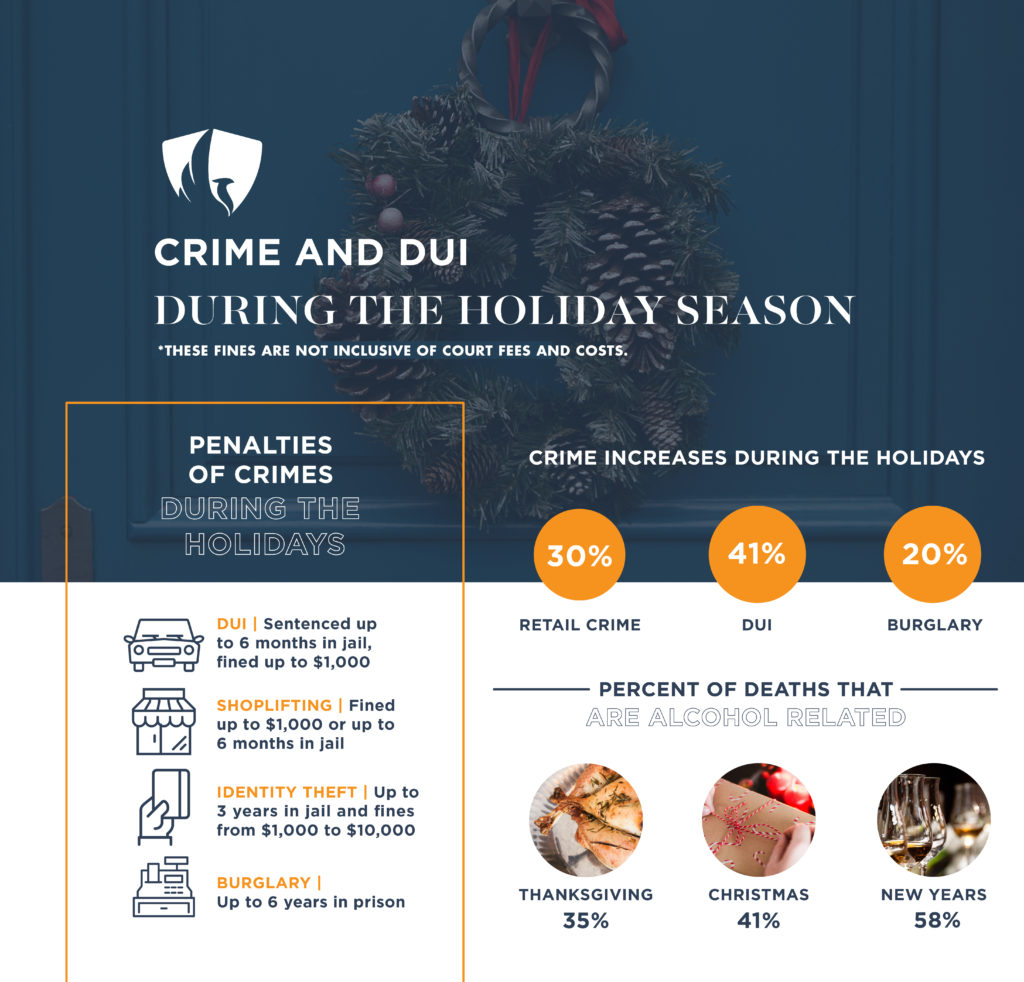 CRIME AND DUI
DURING THE HOLIDAY SEASON
*THESE FINES ARE NOT INCLUSIVE OF COURT FEES AND COSTS.

PENALTIES OF CRIMES DURING THE HOLIDAYS

DUI | Sentenced up to 6 months in jail, fined up to $1,000

SHOPLIFTING | Fined up to $1,000 or up to 6 months in jail

IDENTITY THEFT | Up to 3 years in jail and fines from $1,000 to $10,000

BURGLARY | Up to 6 years in prison

CRIME INCREASES DURING THE HOLIDAYS

30%
RETAIL CRIME

41%
DUI

20%
BURGLARY

PERCENT OF DEATHS THAT ARE ALCOHOL RELATED

THANKSGIVING
35%

CHRISTMAS
41%

NEW YEARS
58%